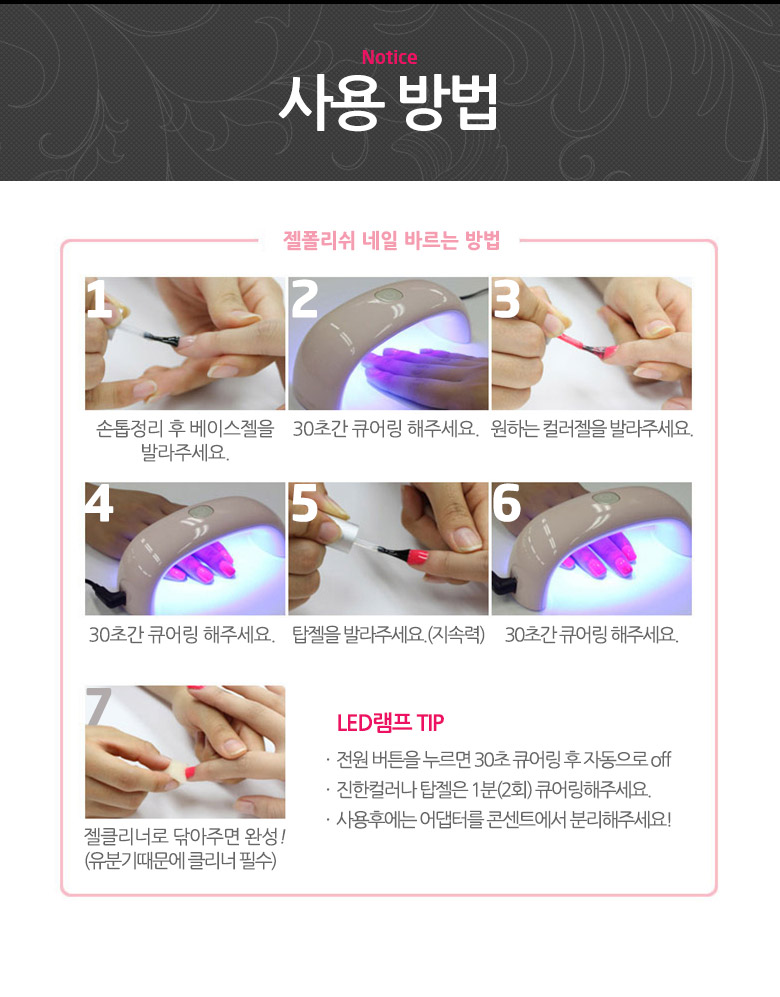 Notice
사용 방법

젤폴리쉬 네일 바르는 방법

1
손톱정리 후 베이스젤을 발라주세요.

2
30초간 큐어링 해주세요.

3
원하는 컬러젤을 발라주세요.

4
30초간 큐어링 해주세요.

5
탑젤을 발라주세요.(지속력)

6
30초간 큐어링 해주세요.

7
젤클리너로 닦아주면 완성!
(유분기때문에 클리너 필수)

LED램프 TIP
· 전원 버튼을 누르면 30초 큐어링 후 자동으로 off
· 진한컬러나 탑젤은 1분(2회) 큐어링해주세요.
· 사용후에는 어댑터를 콘센트에서 분리해주세요!