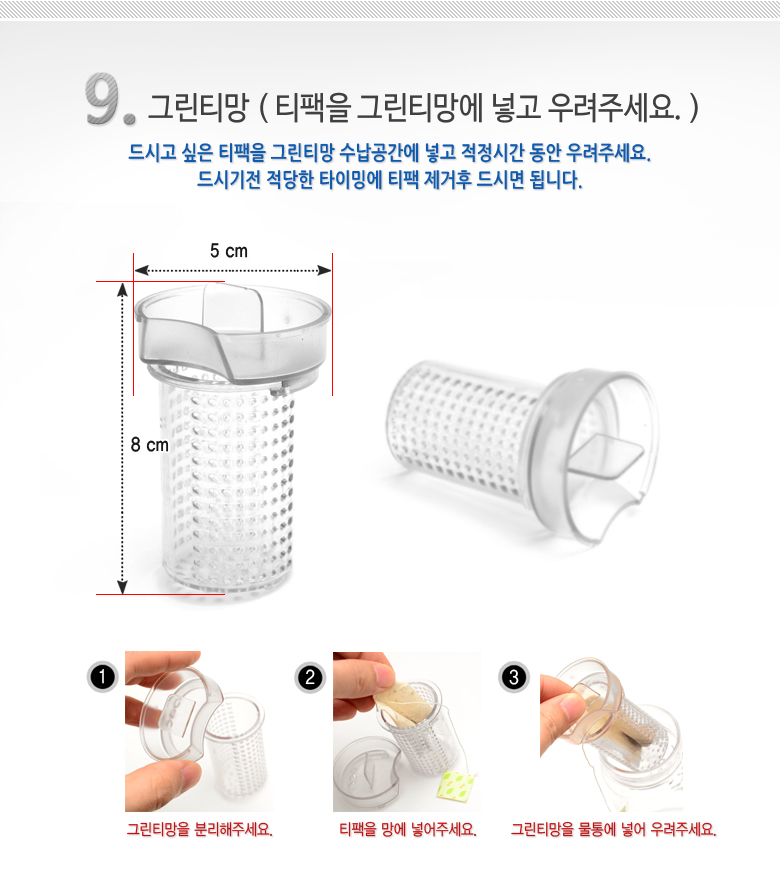 9. 그린티망 ( 티팩을 그린티망에 넣고 우려주세요. )

드시고 싶은 티팩을 그린티망 수납공간에 넣고 적정시간 동안 우려주세요.
드시기전 적당한 타이밍에 티팩 제거후 드시면 됩니다.

5 cm

8 cm

1
그린티망을 분리해주세요.

2
티팩을 망에 넣어주세요.

3
그린티망을 물통에 넣어 우려주세요.