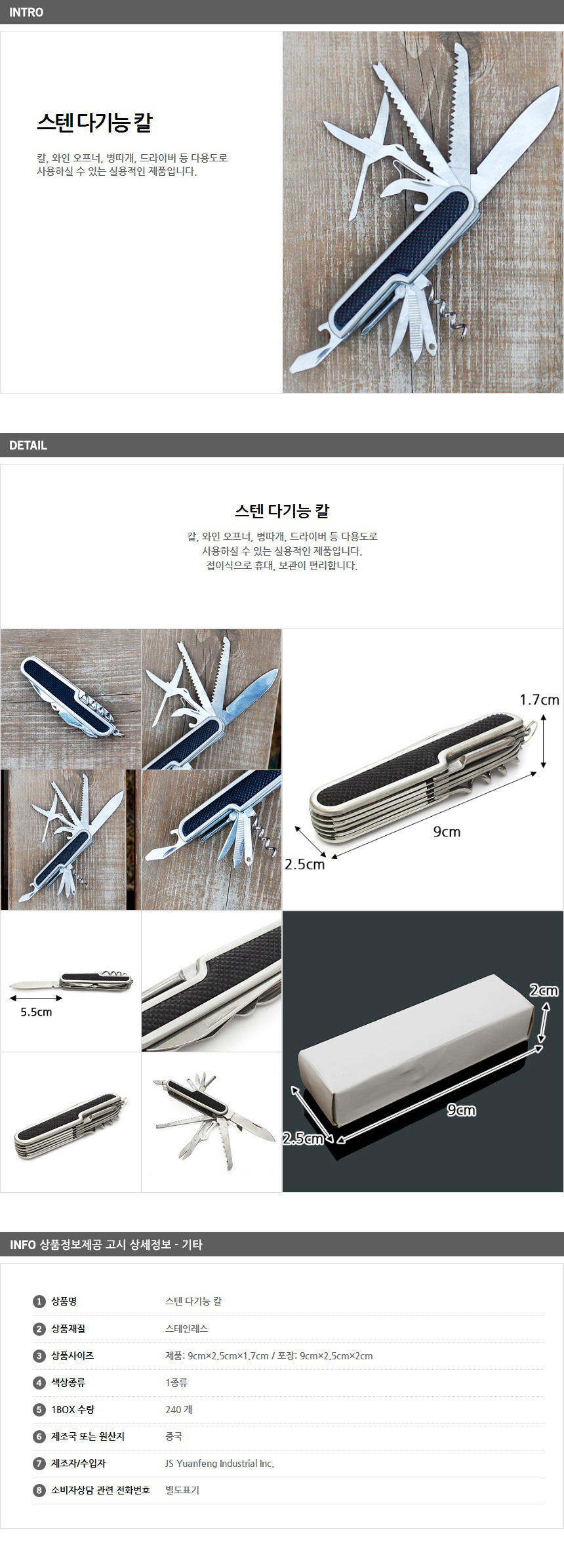 INTRO

스텐 다기능 칼

칼, 와인 오프너, 병따개, 드라이버 등 다용도로 사용하실 수 있는 실용적인 제품입니다.

DETAIL

스텐 다기능 칼

칼, 와인 오프너, 병따개, 드라이버 등 다용도로 사용하실 수 있는 실용적인 제품입니다. 접이식으로 휴대, 보관이 편리합니다.

1.7cm
9cm
2.5cm

5.5cm

2cm
9cm
2.5cm

INFO 상품정보제공 고시 상세정보 - 기타

| | | |
|---|---|---|
| 1 | 상품명 | 스텐 다기능 칼 |
| 2 | 상품재질 | 스테인레스 |
| 3 | 상품사이즈 | 제품: 9cm×2.5cm×1.7cm / 포장: 9cm×2.5cm×2cm |
| 4 | 색상종류 | 1종류 |
| 5 | 1BOX 수량 | 240 개 |
| 6 | 제조국 또는 원산지 | 중국 |
| 7 | 제조자/수입자 | JS Yuanfeng Industrial Inc. |
| 8 | 소비자상담 관련 전화번호 | 별도표기 |