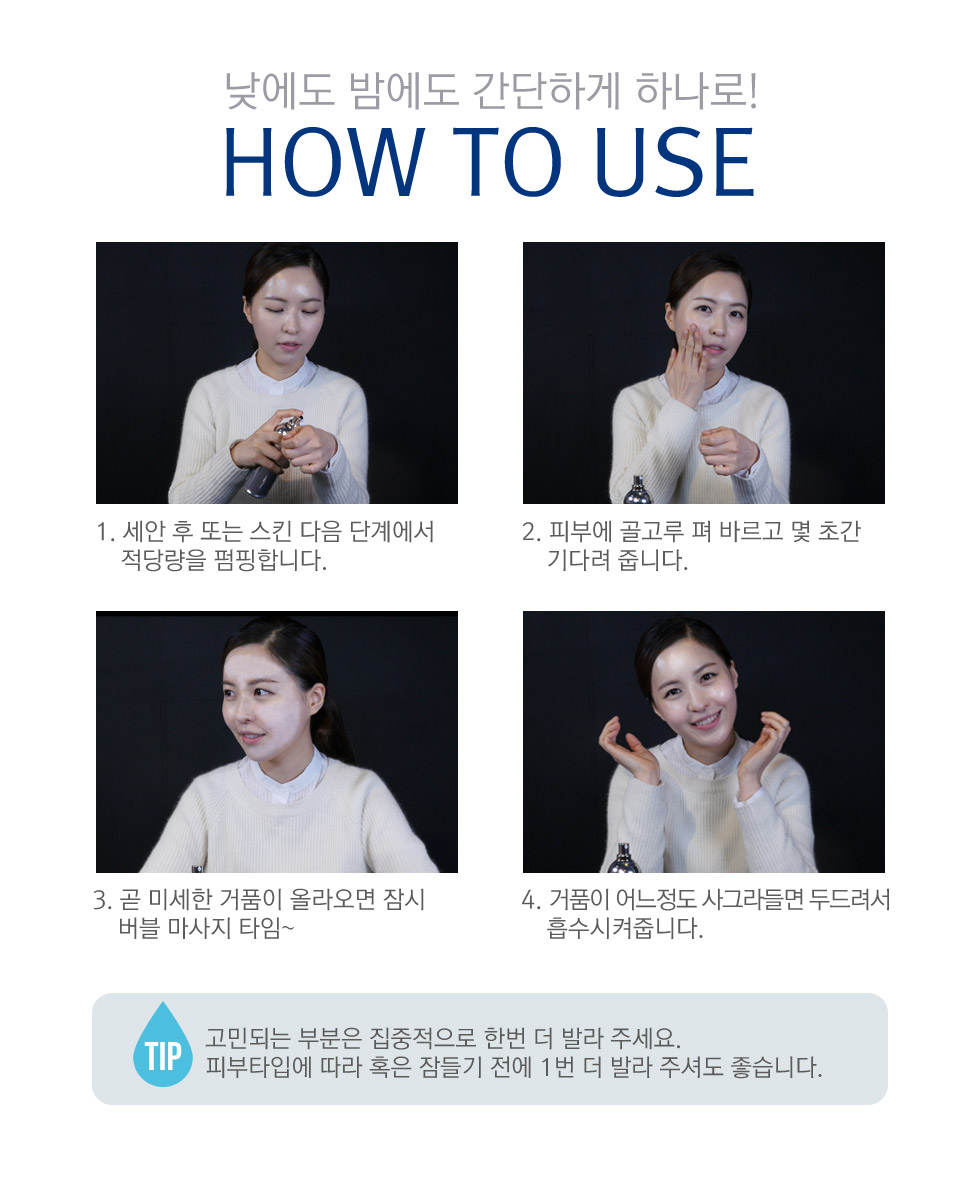 낮에도 밤에도 간단하게 하나로!
HOW TO USE

1. 세안 후 또는 스킨 다음 단계에서 적당량을 펌핑합니다.

2. 피부에 골고루 펴 바르고 몇 초간 기다려 줍니다.

3. 곧 미세한 거품이 올라오면 잠시 버블 마사지 타임~

4. 거품이 어느정도 사그라들면 두드려서 흡수시켜줍니다.

TIP
고민되는 부분은 집중적으로 한번 더 발라 주세요.
피부타입에 따라 혹은 잠들기 전에 1번 더 발라 주셔도 좋습니다.