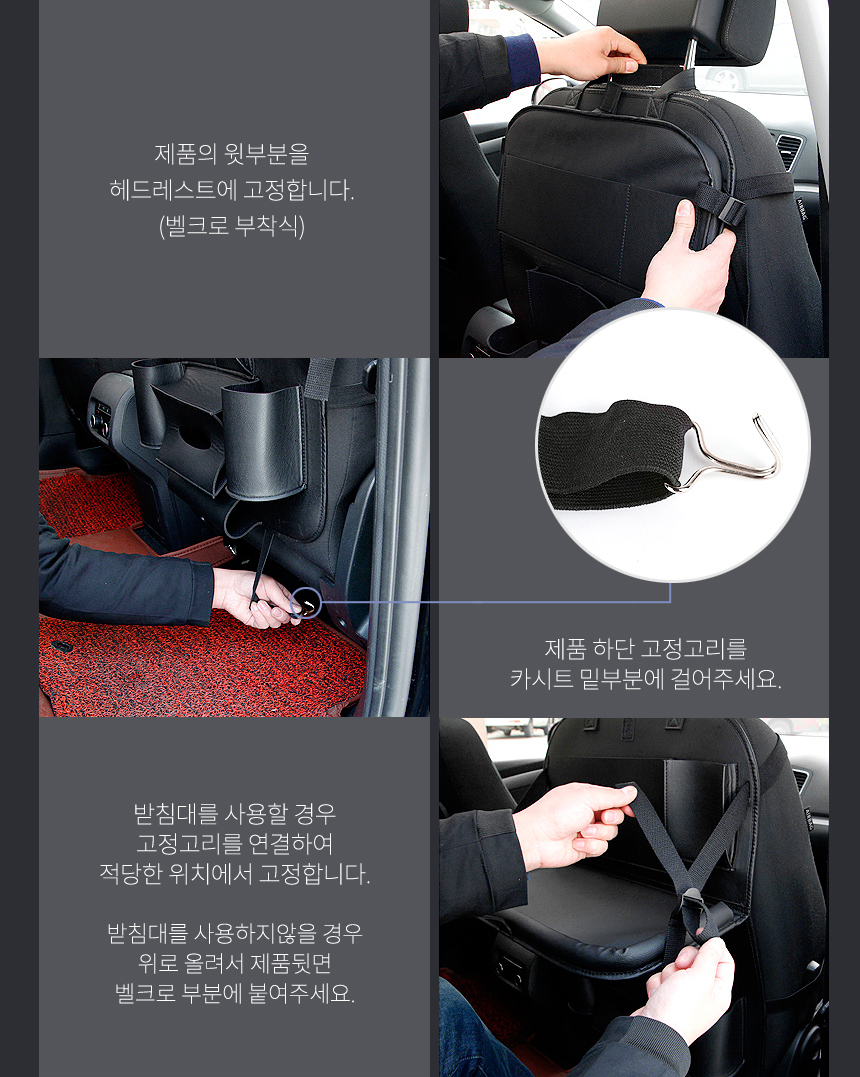 제품의 윗부분을
헤드레스트에 고정합니다.
(벨크로 부착식)

제품 하단 고정고리를
카시트 밑부분에 걸어주세요.

받침대를 사용할 경우
고정고리를 연결하여
적당한 위치에서 고정합니다.

받침대를 사용하지않을 경우
위로 올려서 제품뒷면
벨크로 부분에 붙여주세요.