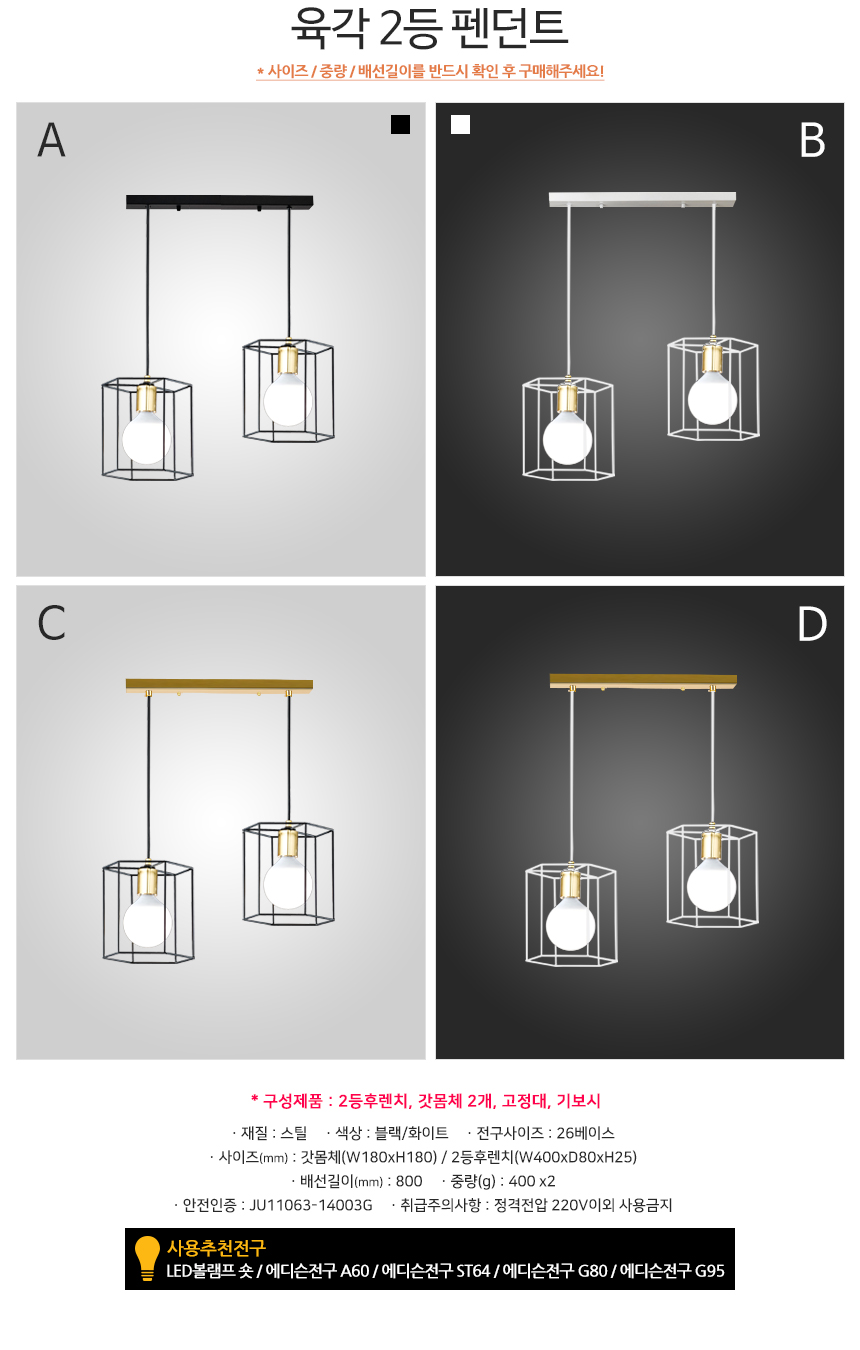 육각 2등 펜던트

* 사이즈 / 중량 / 배선길이를 반드시 확인 후 구매해주세요!

A

B

C

D

* 구성제품 : 2등후렌치, 갓몸체 2개, 고정대, 기보시

· 재질 : 스틸 · 색상 : 블랙/화이트 · 전구사이즈 : 26베이스

· 사이즈(mm) : 갓몸체(W180xH180) / 2등후렌치(W400xD80xH25)

· 배선길이(mm) : 800 · 중량(g) : 400 x2

· 안전인증 : JU11063-14003G · 취급주의사항 : 정격전압 220V이외 사용금지

사용추천전구

LED볼램프 숏 / 에디슨전구 A60 / 에디슨전구 ST64 / 에디슨전구 G80 / 에디슨전구 G95