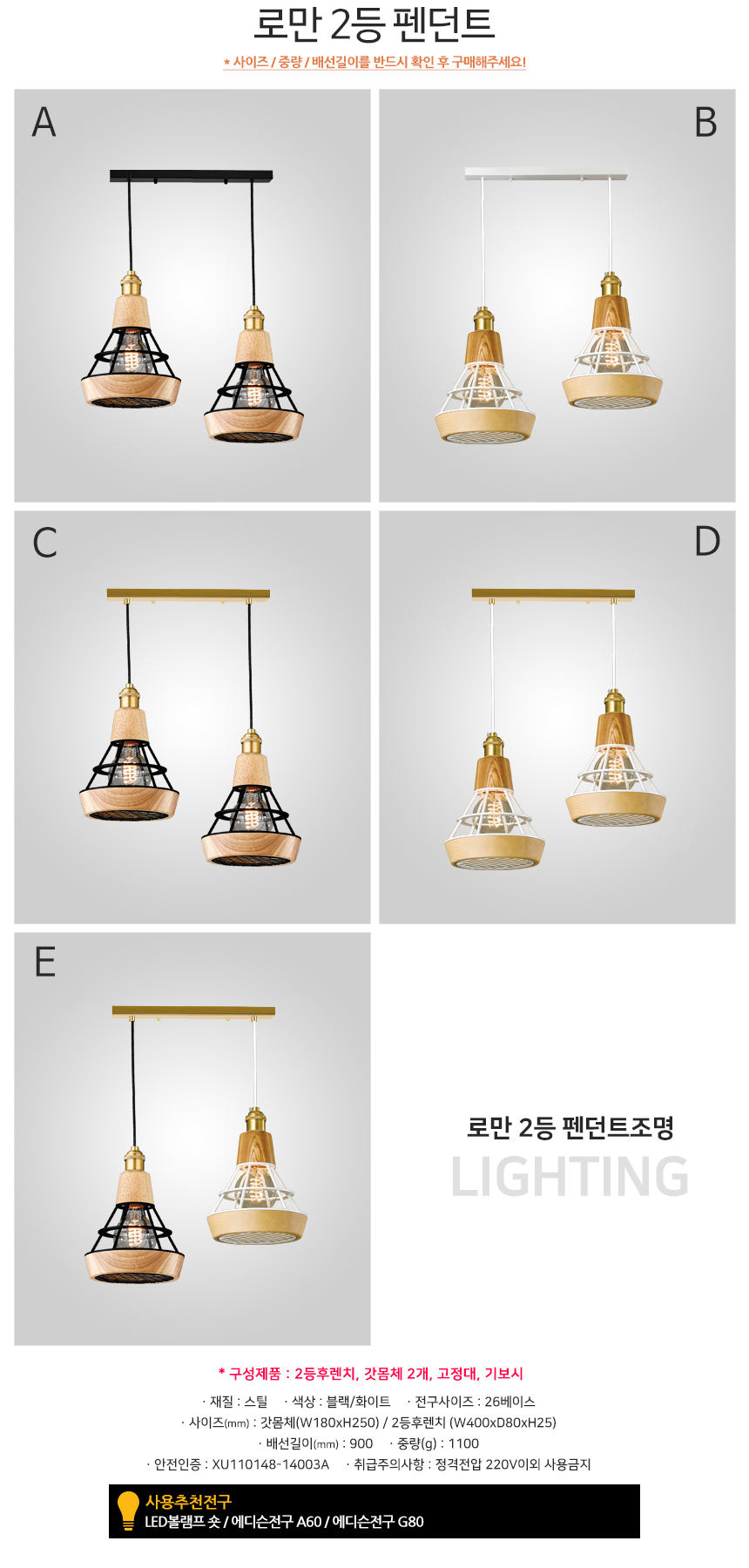 로만 2등 펜던트

* 사이즈 / 중량 / 배선길이를 반드시 확인 후 구매해주세요!

A

B

C

D

E

로만 2등 펜던트조명
LIGHTING

* 구성제품 : 2등후렌치, 갓몸체 2개, 고정대, 기보시

· 재질 : 스틸 · 색상 : 블랙/화이트 · 전구사이즈 : 26베이스
· 사이즈(mm) : 갓몸체(W180xH250) / 2등후렌치 (W400xD80xH25)
· 배선길이(mm) : 900 · 중량(g) : 1100
· 안전인증 : XU110148-14003A · 취급주의사항 : 정격전압 220V이외 사용금지

사용추천전구
LED볼램프 숏 / 에디슨전구 A60 / 에디슨전구 G80