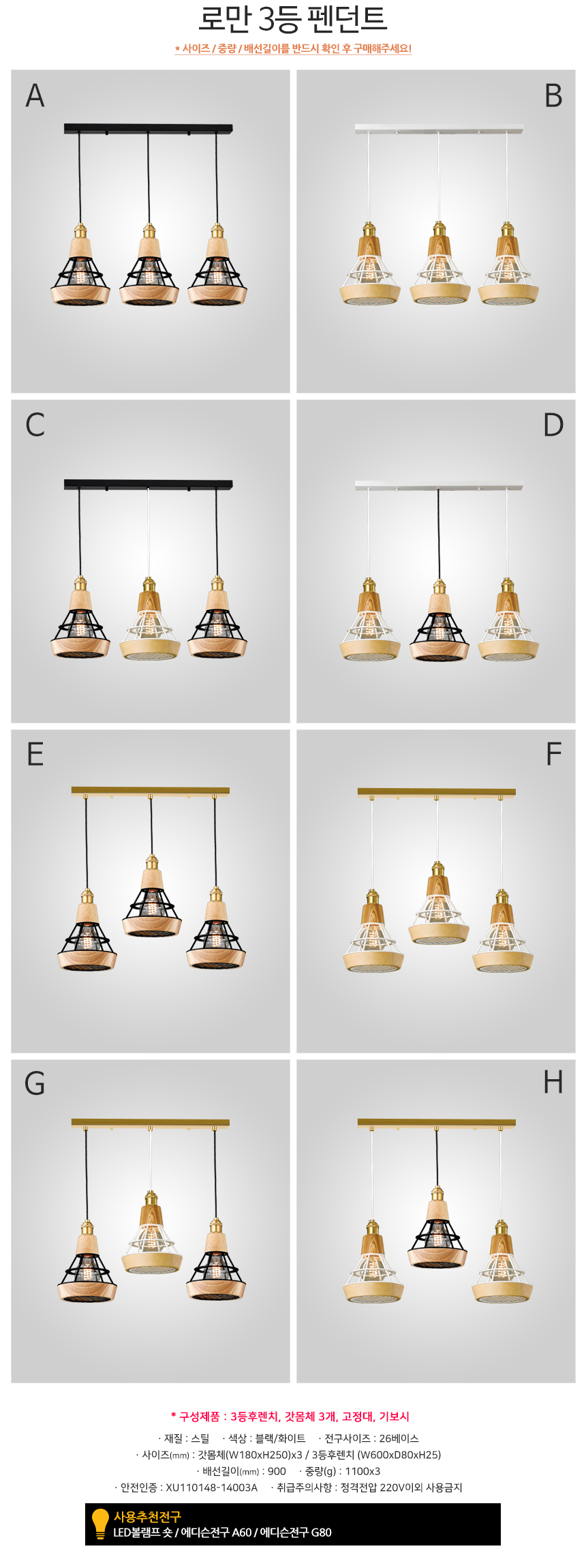 로만 3등 펜던트

* 사이즈 / 중량 / 배선길이를 반드시 확인 후 구매해주세요!

A

B

C

D

E

F

G

H

* 구성제품 : 3등후렌치, 갓몸체 3개, 고정대, 기보시

· 재질 : 스틸 · 색상 : 블랙/화이트 · 전구사이즈 : 26베이스

· 사이즈(mm) : 갓몸체(W180xH250)x3 / 3등후렌치 (W600xD80xH25)

· 배선길이(mm) : 900 · 중량(g) : 1100x3

· 안전인증 : XU110148-14003A · 취급주의사항 : 정격전압 220V이외 사용금지

사용추천전구
LED볼램프 숏 / 에디슨전구 A60 / 에디슨전구 G80