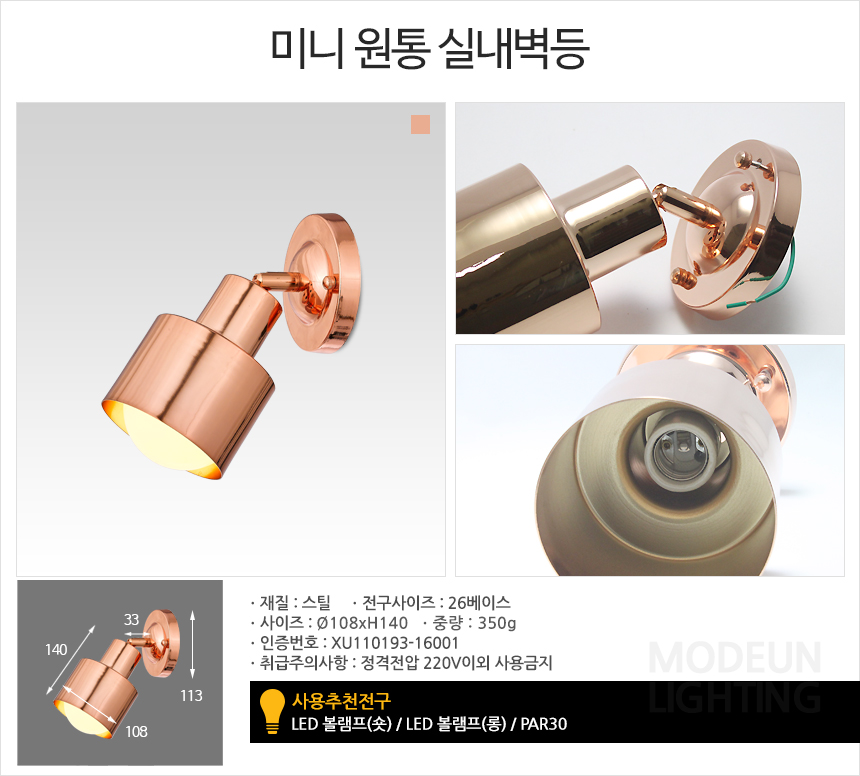 미니 원통 실내벽등

33
140
113
108

· 재질 : 스틸 · 전구사이즈 : 26베이스
· 사이즈 : Ø108xH140 · 중량 : 350g
· 인증번호 : XU110193-16001
· 취급주의사항 : 정격전압 220V이외 사용금지

MODEUN LIGHTING

사용추천전구
LED 볼램프(숏) / LED 볼램프(롱) / PAR30