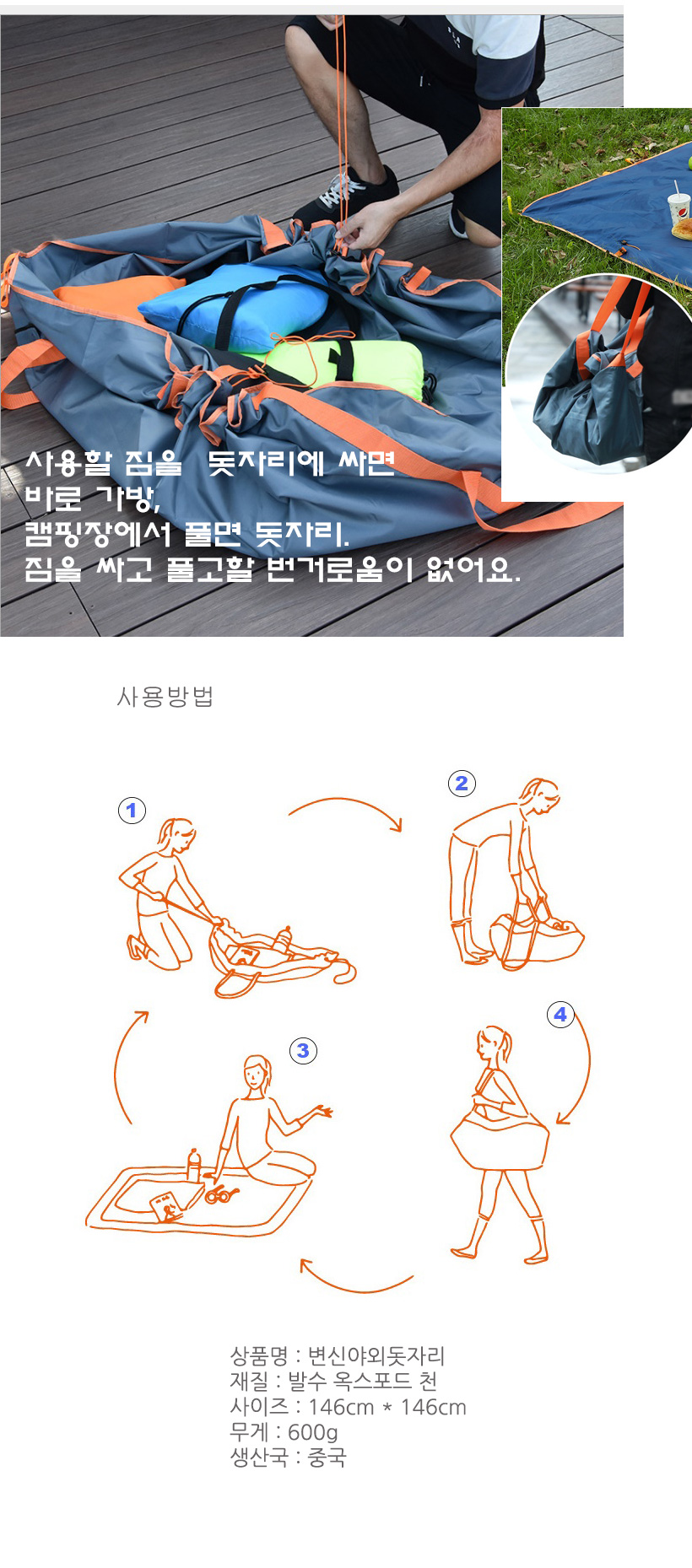 사용할 짐을 돗자리에 싸면
바로 가방,
캠핑장에서 풀면 돗자리.
짐을 싸고 풀고할 번거로움이 없어요.

사용방법

1

2

3

4

상품명 : 변신야외돗자리
재질 : 발수 옥스포드 천
사이즈 : 146cm * 146cm
무게 : 600g
생산국 : 중국