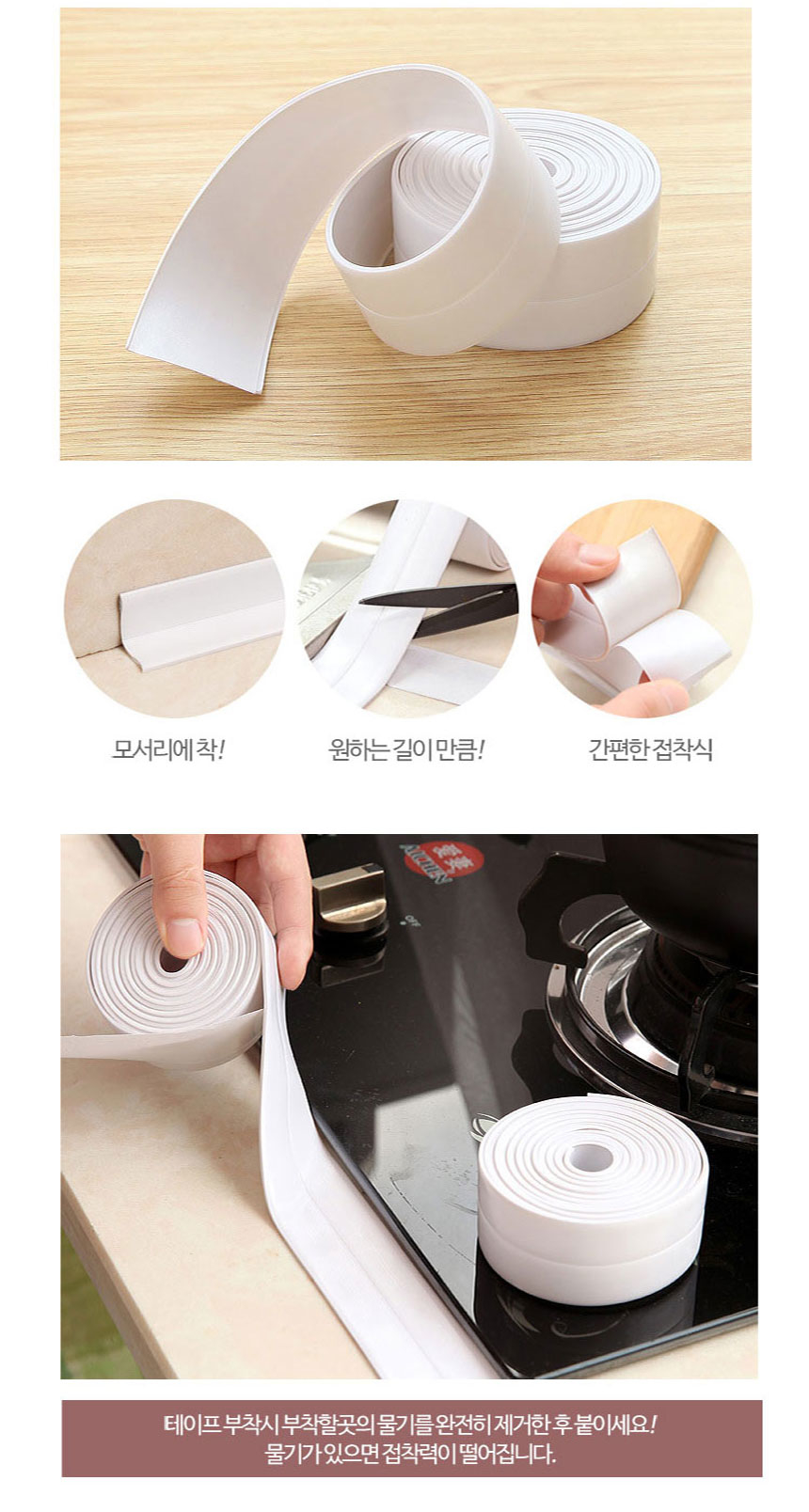 모서리에 착!

원하는 길이 만큼!

간편한 접착식

OFF

테이프 부착시 부착할곳의 물기를 완전히 제거한 후 붙이세요!
물기가 있으면 접착력이 떨어집니다.