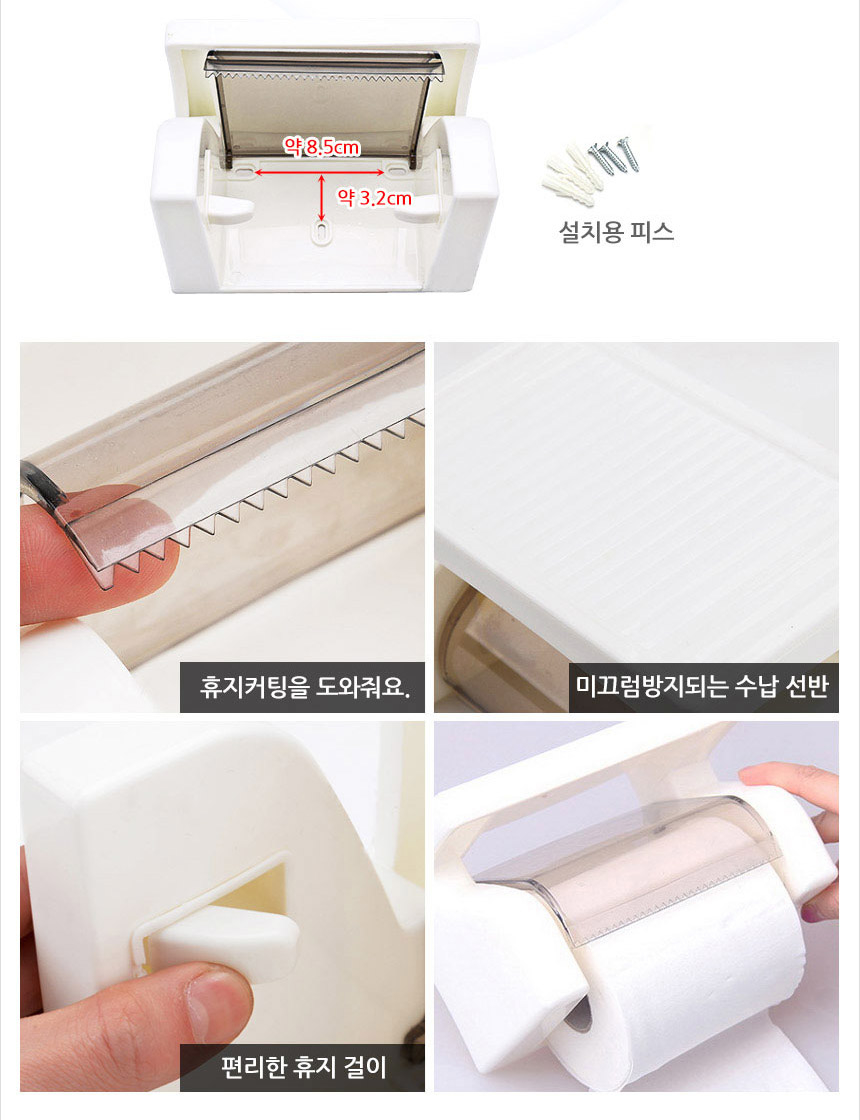 약 8.5cm

약 3.2cm

설치용 피스

휴지커팅을 도와줘요.

미끄럼방지되는 수납 선반

편리한 휴지 걸이