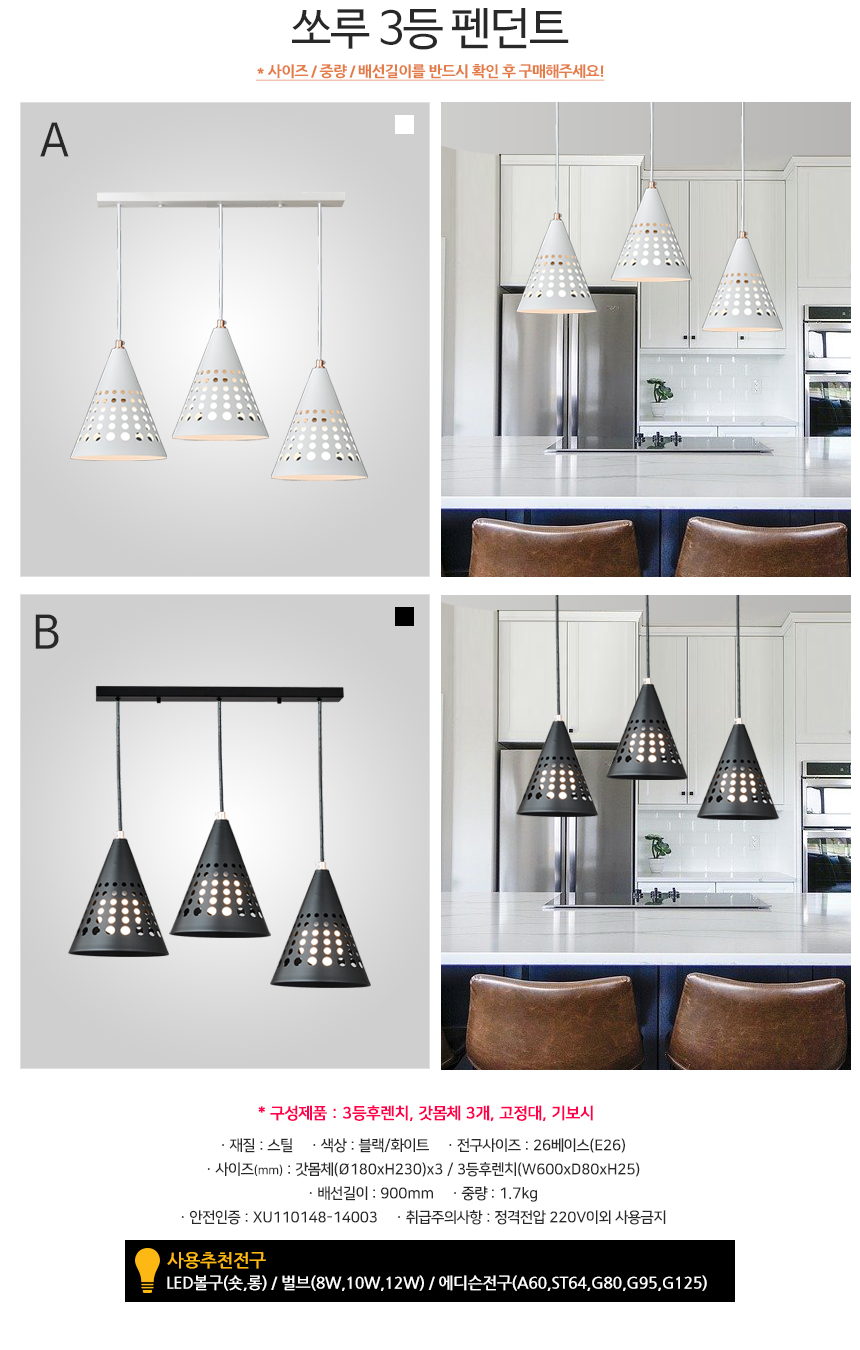 쏘루 3등 펜던트

* 사이즈 / 중량 / 배선길이를 반드시 확인 후 구매해주세요!

A

B

* 구성제품 : 3등후렌치, 갓몸체 3개, 고정대, 기보시

· 재질 : 스틸 · 색상 : 블랙/화이트 · 전구사이즈 : 26베이스(E26)
· 사이즈(mm) : 갓몸체(Ø180xH230)x3 / 3등후렌치(W600xD80xH25)
· 배선길이 : 900mm · 중량 : 1.7kg
· 안전인증 : XU110148-14003 · 취급주의사항 : 정격전압 220V이외 사용금지

사용추천전구
LED볼구(숏,롱) / 벌브(8W,10W,12W) / 에디슨전구(A60,ST64,G80,G95,G125)