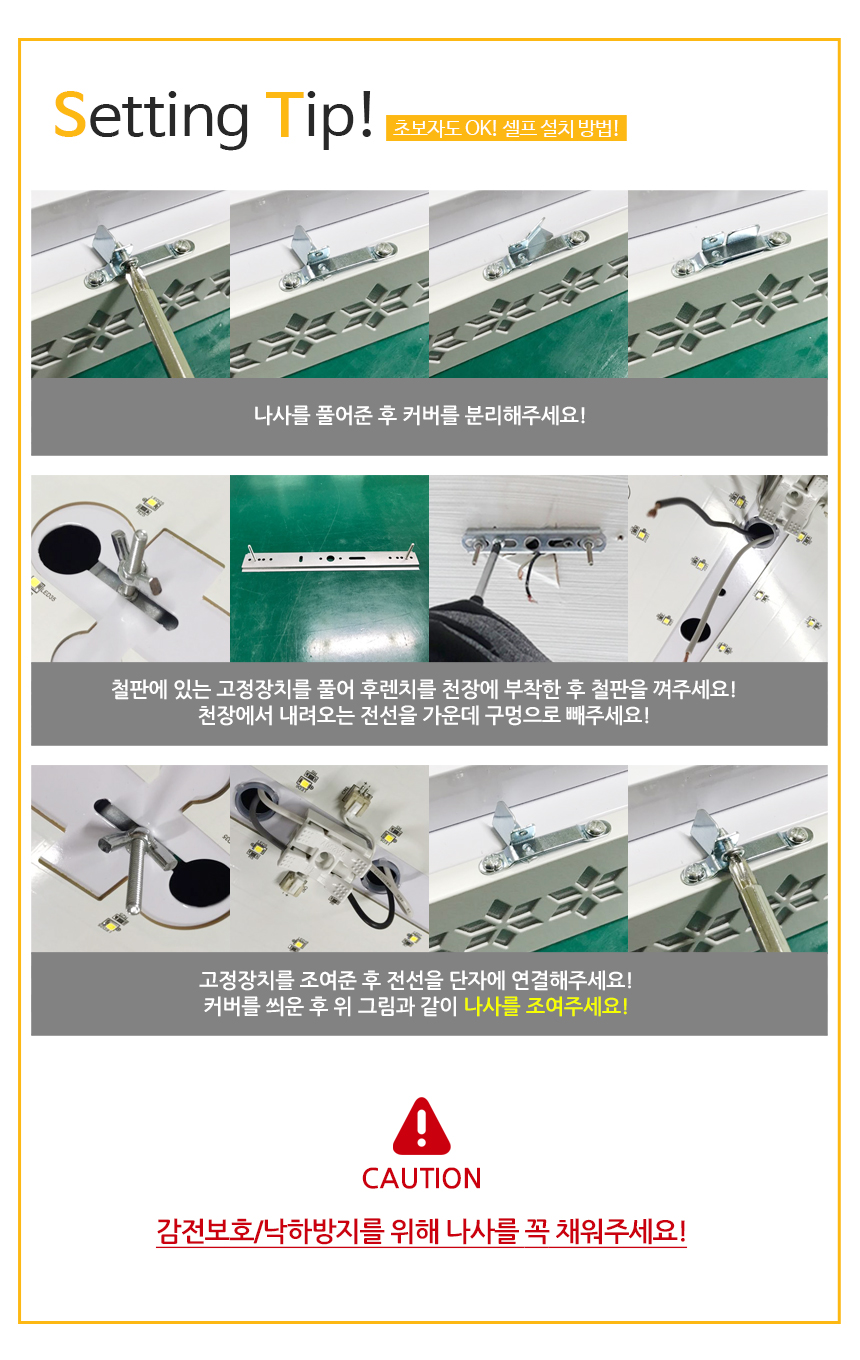 Setting Tip! 초보자도 OK! 셀프 설치 방법!

나사를 풀어준 후 커버를 분리해주세요!

철판에 있는 고정장치를 풀어 후렌치를 천장에 부착한 후 철판을 껴주세요!
천장에서 내려오는 전선을 가운데 구멍으로 빼주세요!

고정장치를 조여준 후 전선을 단자에 연결해주세요!
커버를 씌운 후 위 그림과 같이 나사를 조여주세요!

CAUTION

감전보호/낙하방지를 위해 나사를 꼭 채워주세요!