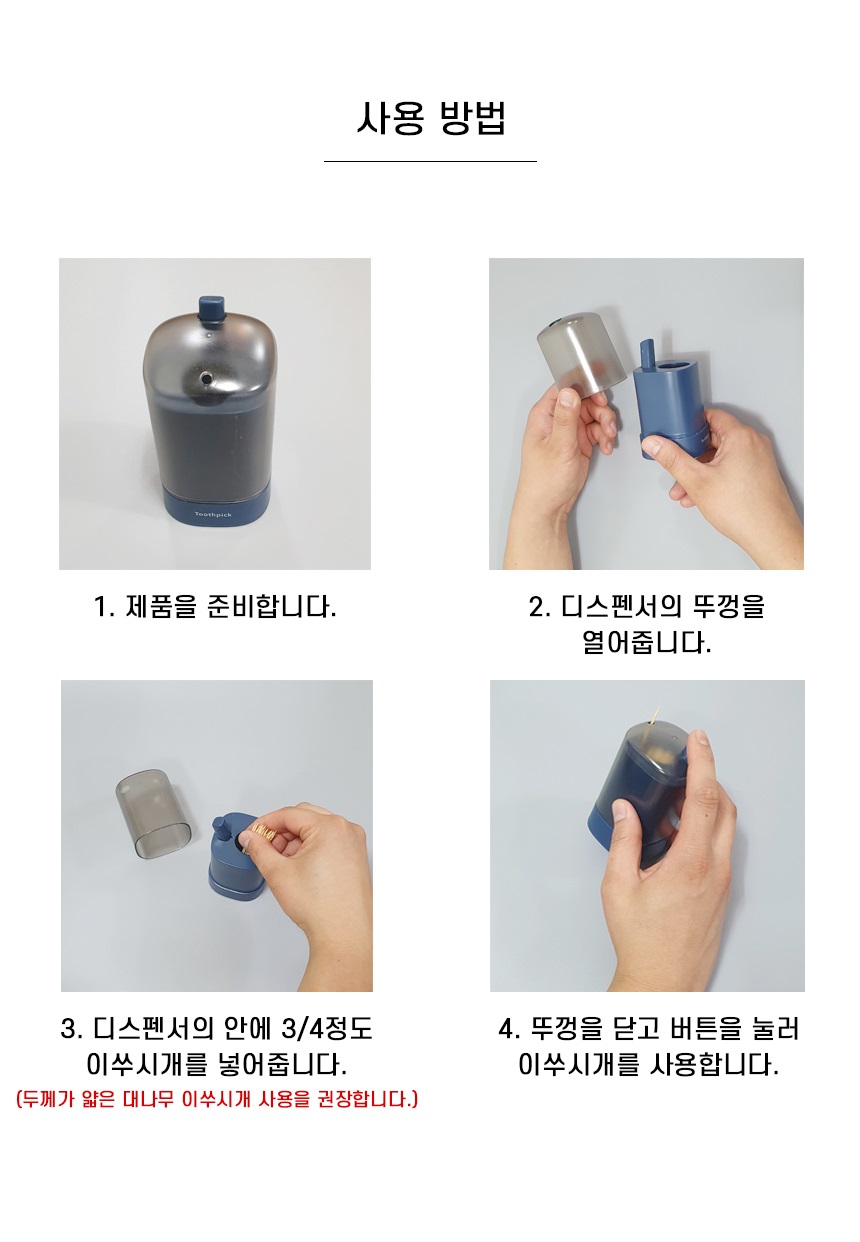 사용 방법

Toothpick

1. 제품을 준비합니다.

2. 디스펜서의 뚜껑을 열어줍니다.

3. 디스펜서의 안에 3/4정도 이쑤시개를 넣어줍니다.
(두께가 얇은 대나무 이쑤시개 사용을 권장합니다.)

4. 뚜껑을 닫고 버튼을 눌러 이쑤시개를 사용합니다.