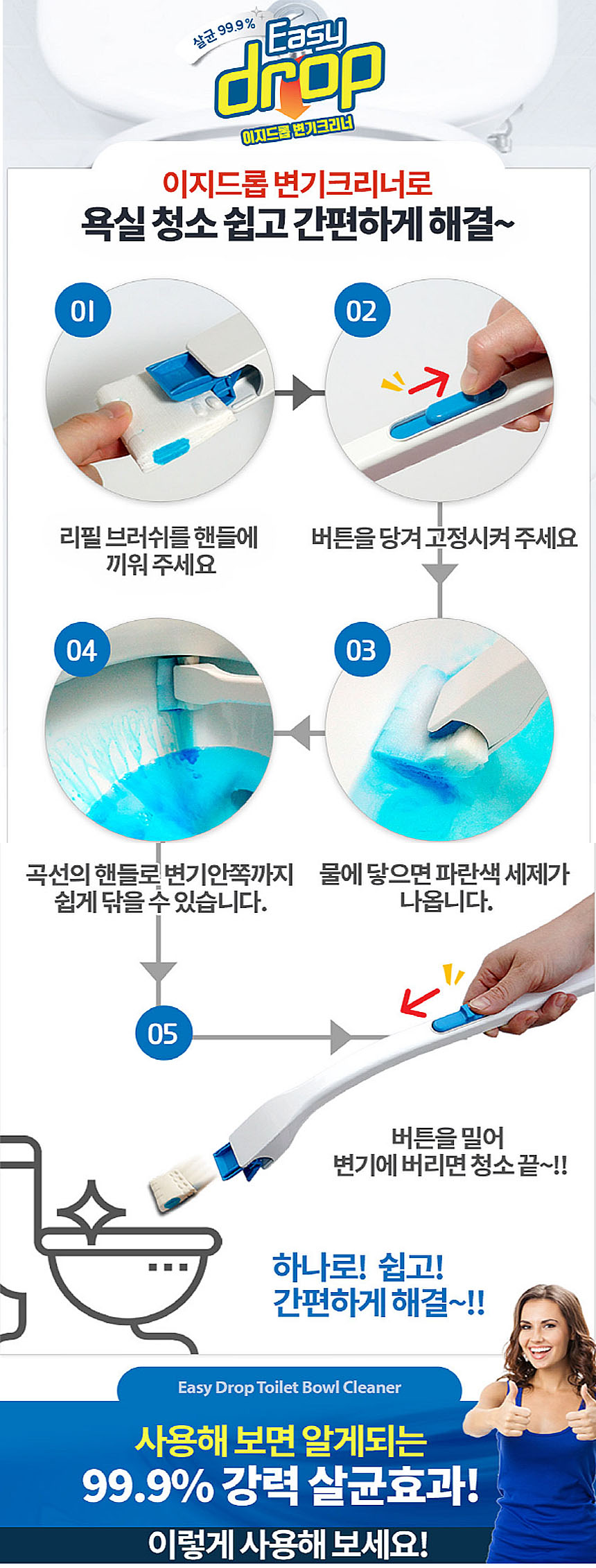 살균 99.9%
Easy
drop
이지드롭 변기크리너

이지드롭 변기크리너로
욕실 청소 쉽고 간편하게 해결~

01
리필 브러쉬를 핸들에 끼워 주세요

02
버튼을 당겨 고정시켜 주세요

03
물에 닿으면 파란색 세제가 나옵니다.

04
곡선의 핸들로 변기안쪽까지 쉽게 닦을 수 있습니다.

05
버튼을 밀어 변기에 버리면 청소 끝~!!

하나로! 쉽고! 간편하게 해결~!!

Easy Drop Toilet Bowl Cleaner
사용해 보면 알게되는
99.9% 강력 살균효과!
이렇게 사용해 보세요!