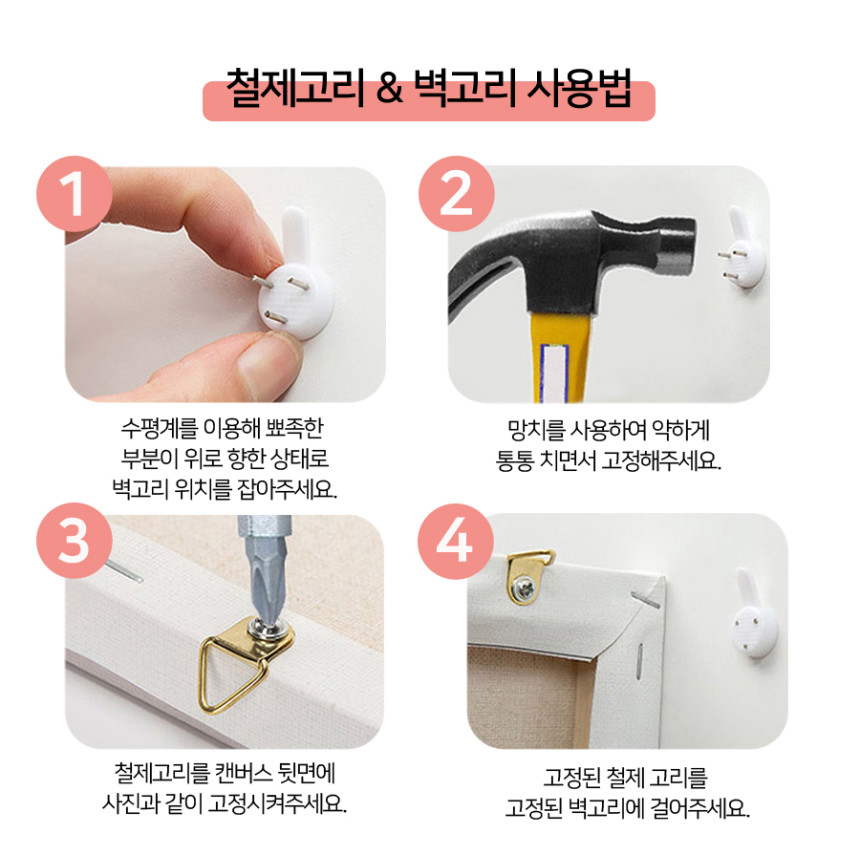 철제고리 & 벽고리 사용법

1

수평계를 이용해 뾰족한 부분이 위로 향한 상태로 벽고리 위치를 잡아주세요.

2

망치를 사용하여 약하게 통통 치면서 고정해주세요.

3

철제고리를 캔버스 뒷면에 사진과 같이 고정시켜주세요.

4

고정된 철제 고리를 고정된 벽고리에 걸어주세요.