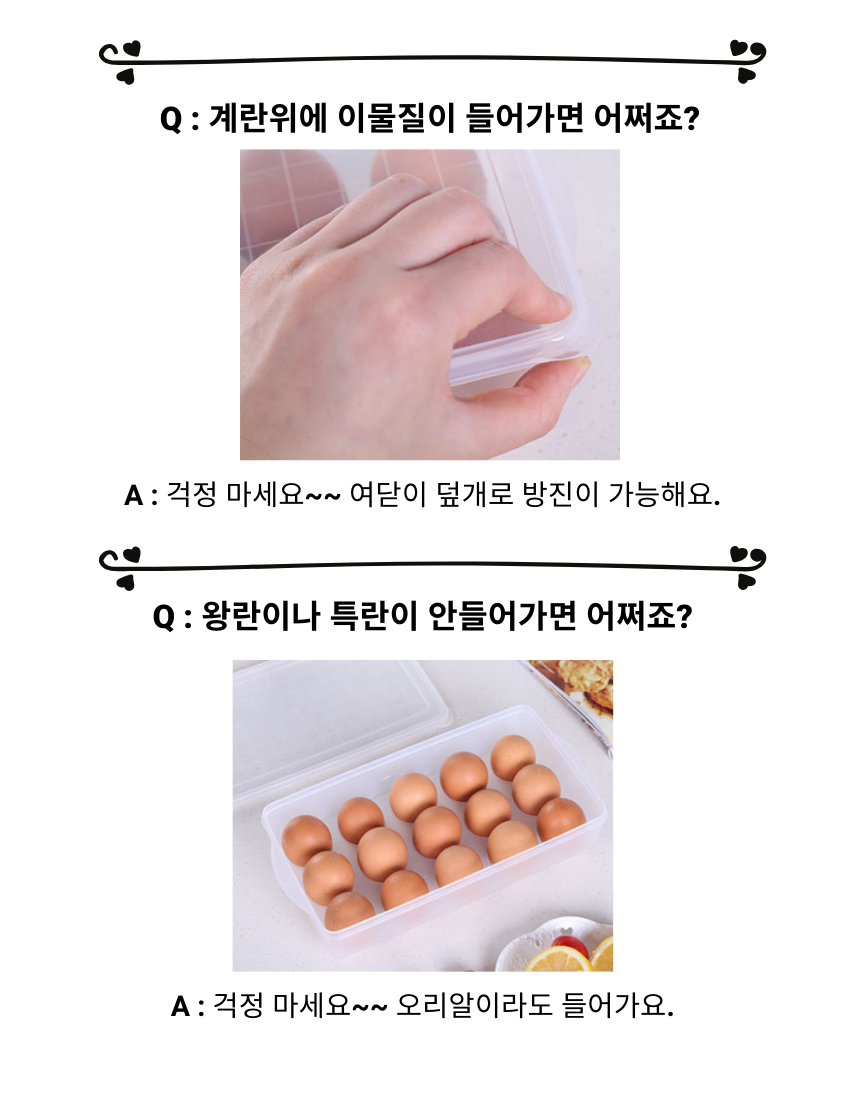 Q : 계란위에 이물질이 들어가면 어쩌죠?

A : 걱정 마세요~~ 여닫이 덮개로 방진이 가능해요.

Q : 왕란이나 특란이 안들어가면 어쩌죠?

A : 걱정 마세요~~ 오리알이라도 들어가요.