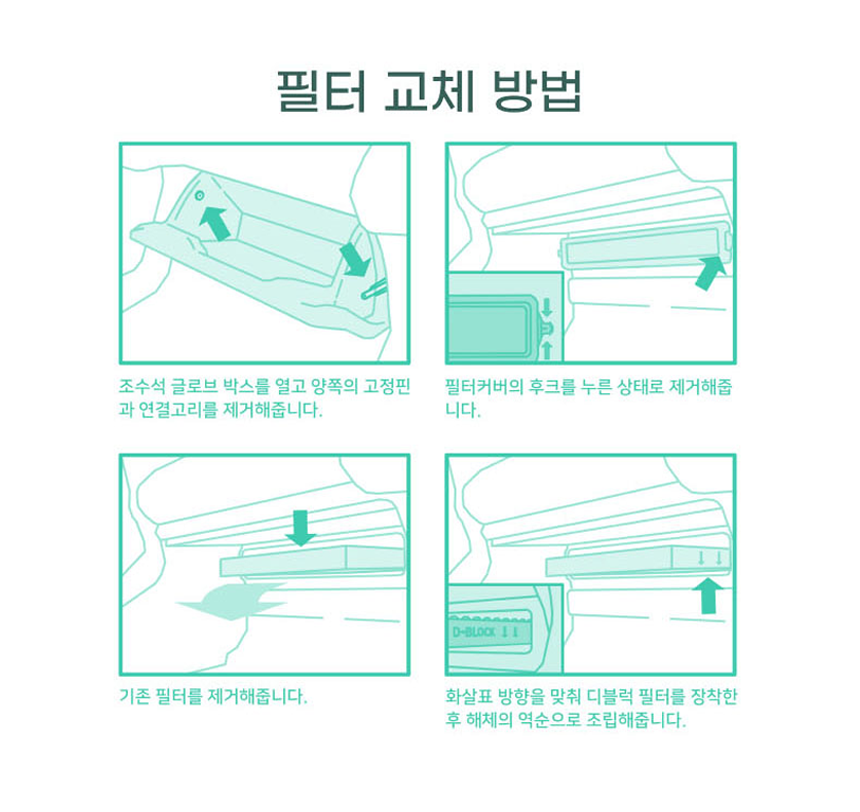 필터 교체 방법

조수석 글로브 박스를 열고 양쪽의 고정핀과 연결고리를 제거해줍니다.

필터커버의 후크를 누른 상태로 제거해줍니다.

기존 필터를 제거해줍니다.

D-BLOCK

화살표 방향을 맞춰 디블럭 필터를 장착한 후 해체의 역순으로 조립해줍니다.