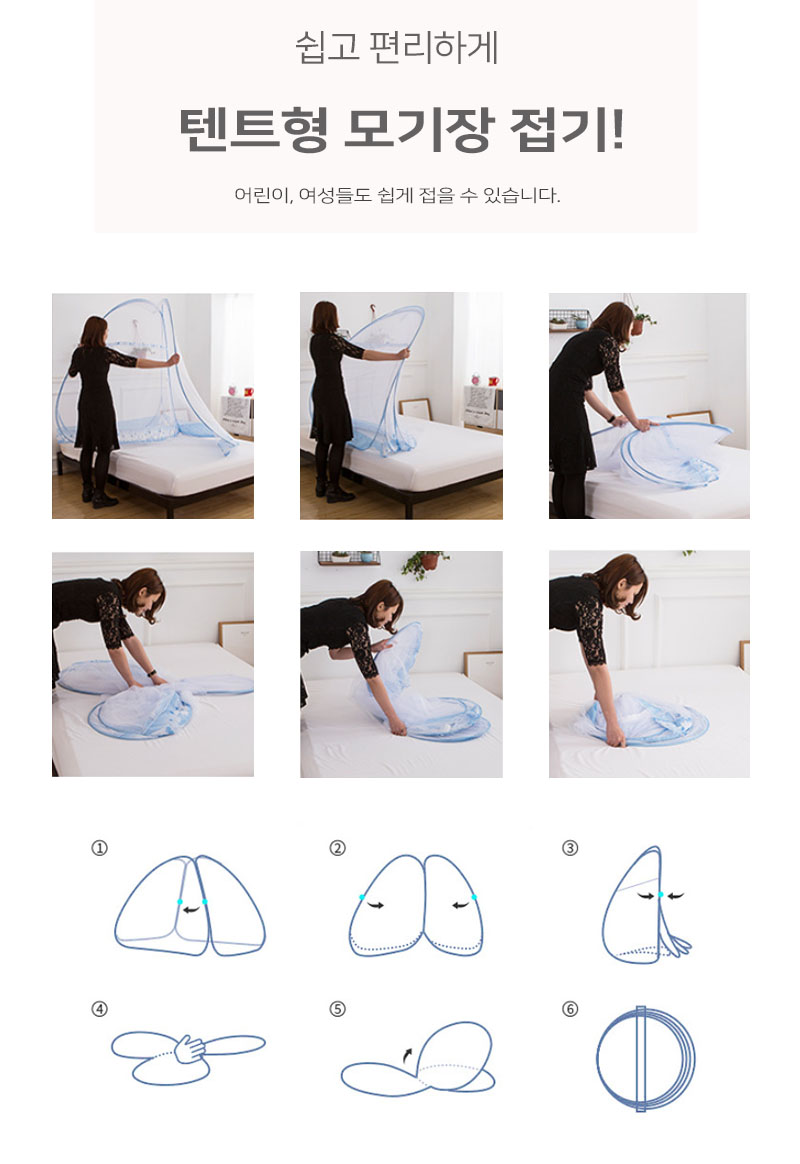 쉽고 편리하게

텐트형 모기장 접기!

어린이, 여성들도 쉽게 접을 수 있습니다.

①

②

③

④

⑤

⑥