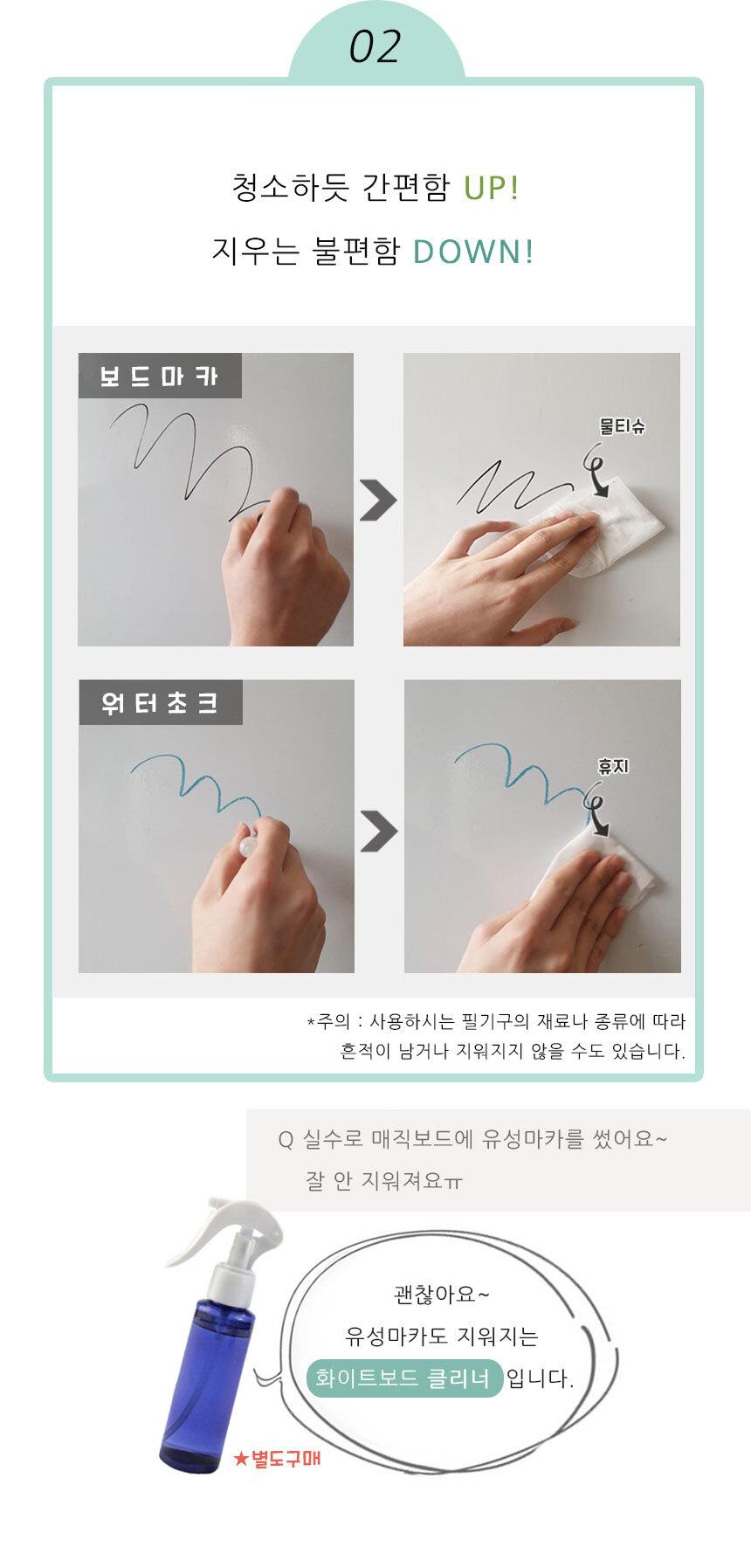 02

청소하듯 간편함 UP!

지우는 불편함 DOWN!

보드마카

물티슈

워터초크

휴지

*주의 : 사용하시는 필기구의 재료나 종류에 따라 흔적이 남거나 지워지지 않을 수도 있습니다.

Q 실수로 매직보드에 유성마카를 썼어요~ 잘 안 지워져요ㅠ

괜찮아요~
유성마카도 지워지는
화이트보드 클리너 입니다.

★별도구매